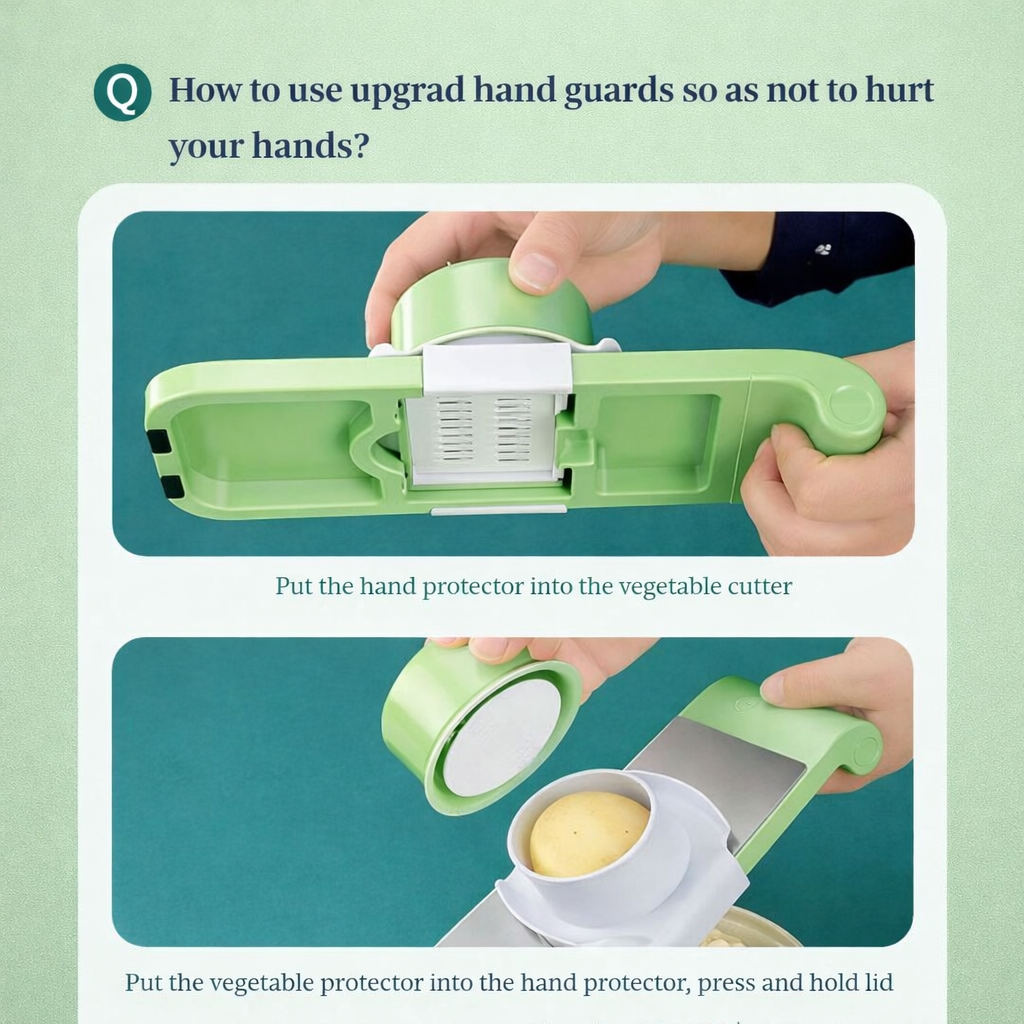 Q How to use upgrad hand guards so as not to hurt your hands?

Put the hand protector into the vegetable cutter

Put the vegetable protector into the hand protector, press and hold lid